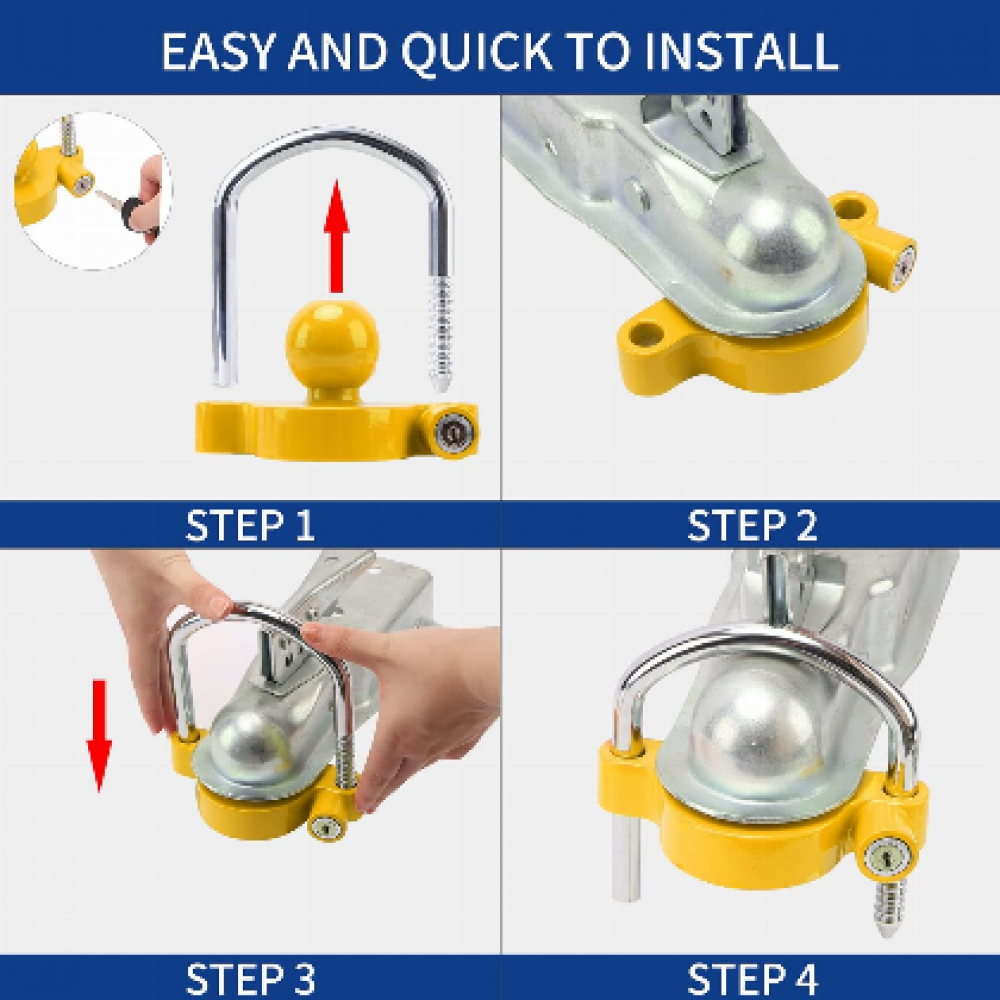 EASY AND QUICK TO INSTALL

STEP 1

STEP 2

STEP 3

STEP 4